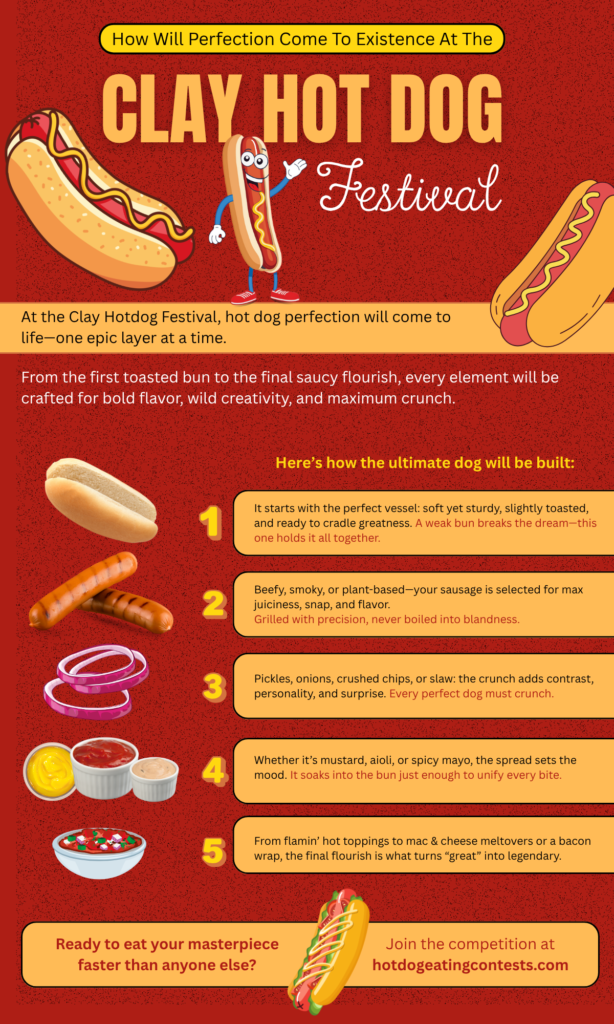 How Will Perfection Come To Existence At The

CLAY HOT DOG

Festival

At the Clay Hotdog Festival, hot dog perfection will come to life—one epic layer at a time.

From the first toasted bun to the final saucy flourish, every element will be crafted for bold flavor, wild creativity, and maximum crunch.

Here's how the ultimate dog will be built:

1 It starts with the perfect vessel: soft yet sturdy, slightly toasted, and ready to cradle greatness. A weak bun breaks the dream—this one holds it all together.

2 Beefy, smoky, or plant-based—your sausage is selected for max juiciness, snap, and flavor. Grilled with precision, never boiled into blandness.

3 Pickles, onions, crushed chips, or slaw: the crunch adds contrast, personality, and surprise. Every perfect dog must crunch.

4 Whether it's mustard, aioli, or spicy mayo, the spread sets the mood. It soaks into the bun just enough to unify every bite.

5 From flamin' hot toppings to mac & cheese meltovers or a bacon wrap, the final flourish is what turns "great" into legendary.

Ready to eat your masterpiece faster than anyone else?

Join the competition at hotdogeatingcontests.com