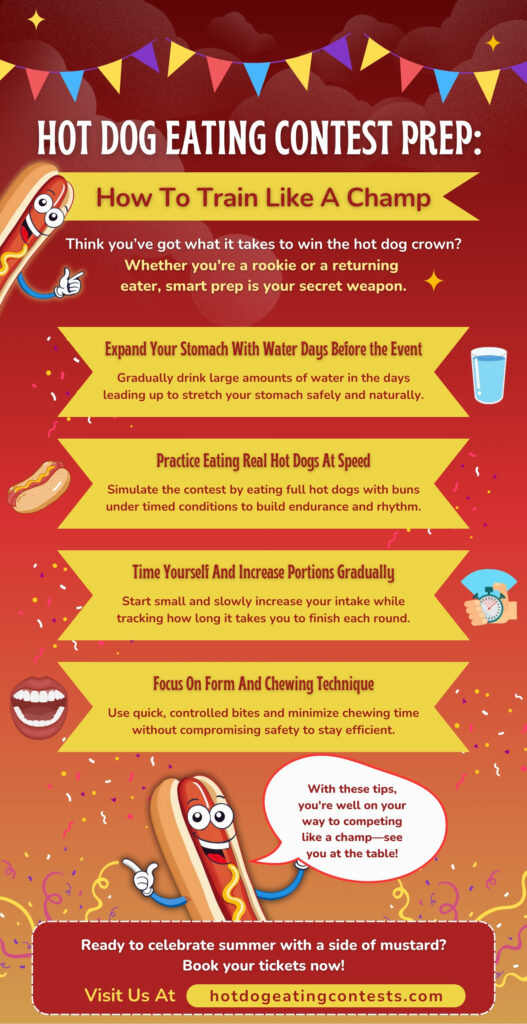 HOT DOG EATING CONTEST PREP:

How To Train Like A Champ

Think you've got what it takes to win the hot dog crown? Whether you're a rookie or a returning eater, smart prep is your secret weapon.

Expand Your Stomach With Water Days Before the Event

Gradually drink large amounts of water in the days leading up to stretch your stomach safely and naturally.

Practice Eating Real Hot Dogs At Speed

Simulate the contest by eating full hot dogs with buns under timed conditions to build endurance and rhythm.

Time Yourself And Increase Portions Gradually

Start small and slowly increase your intake while tracking how long it takes you to finish each round.

Focus On Form And Chewing Technique

Use quick, controlled bites and minimize chewing time without compromising safety to stay efficient.

With these tips, you're well on your way to competing like a champ—see you at the table!

Ready to celebrate summer with a side of mustard? Book your tickets now!

Visit Us At hotdogeatingcontests.com